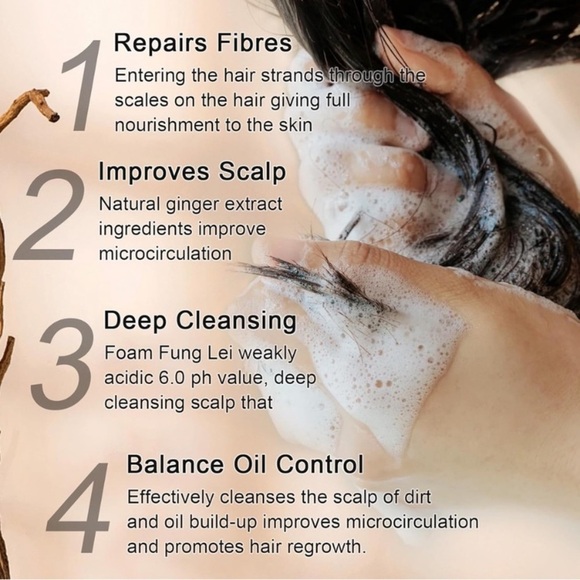 1 Repairs Fibres
Entering the hair strands through the scales on the hair giving full nourishment to the skin

2 Improves Scalp
Natural ginger extract ingredients improve microcirculation

3 Deep Cleansing
Foam Fung Lei weakly acidic 6.0 ph value, deep cleansing scalp that

4 Balance Oil Control
Effectively cleanses the scalp of dirt and oil build-up improves microcirculation and promotes hair regrowth.